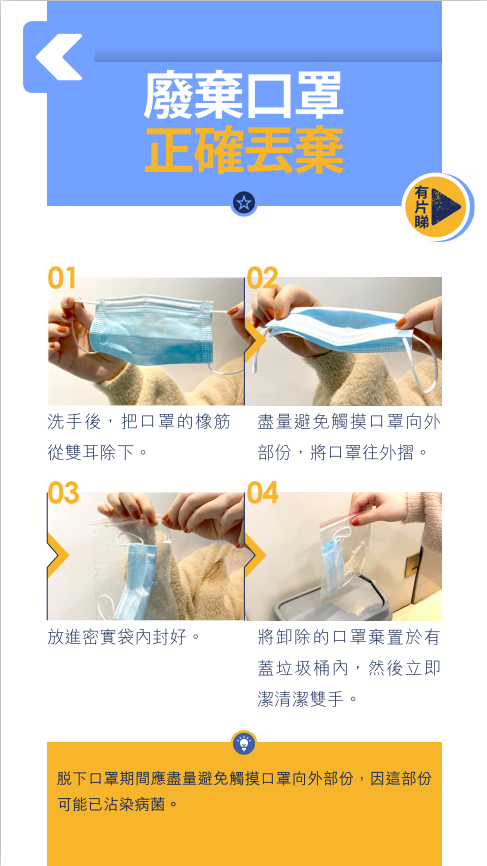 廢棄口罩
正確丟棄

有片睇

01

洗手後，把口罩的橡筋從雙耳除下。

02

盡量避免觸摸口罩向外部份，將口罩往外摺。

03

放進密實袋內封好。

04

將卸除的口罩棄置於有蓋垃圾桶內，然後立即潔清潔雙手。

脫下口罩期間應盡量避免觸摸口罩向外部份，因這部份可能已沾染病菌。